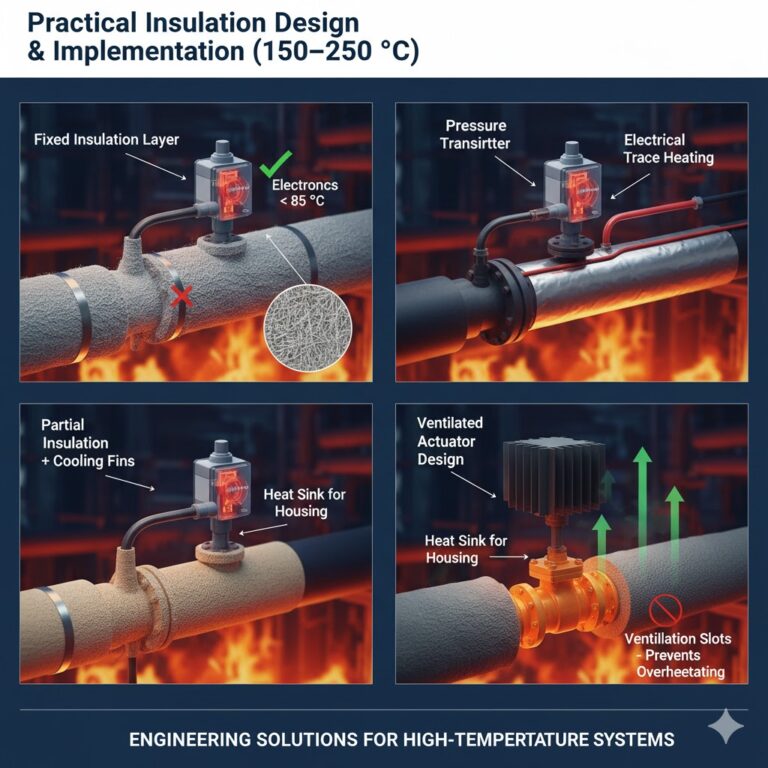 Practical Insulation Design & Implementation (150–250 °C)

Fixed Insulation Layer

Electroncs < 85 °C

Pressure Transirtter

Electrical Trace Heating

Partial Insulation + Cooling Fins

Heat Sink for Housing

Ventilated Actuator Design

Heat Sink for Housing

Ventillation Slots - Prevents Overheetating

ENGINEERING SOLUTIONS FOR HIGH-TEMPERTATURE SYSTEMS