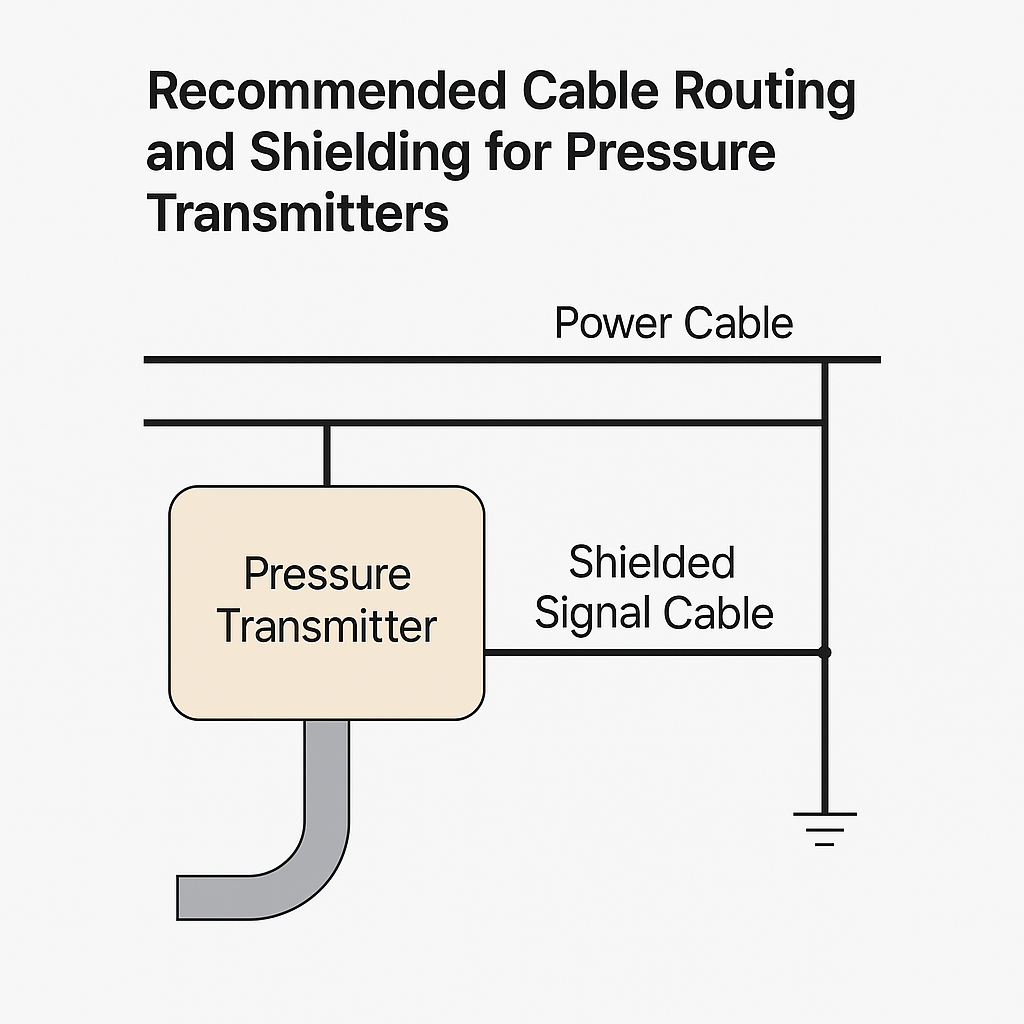 Recommended Cable Routing and Shielding for Pressure Transmitters

Power Cable

Pressure Transmitter

Shielded Signal Cable