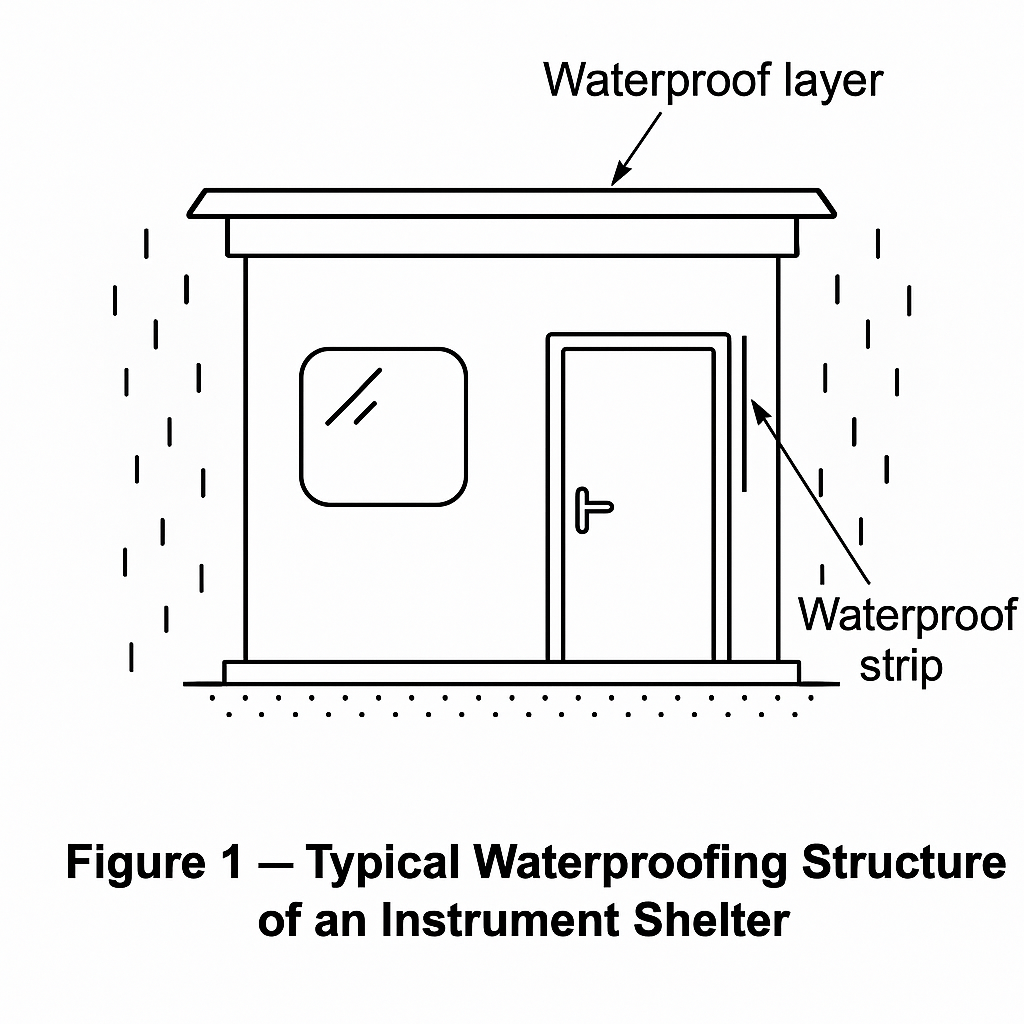 Waterproof layer

Waterproof strip

Figure 1 — Typical Waterproofing Structure of an Instrument Shelter