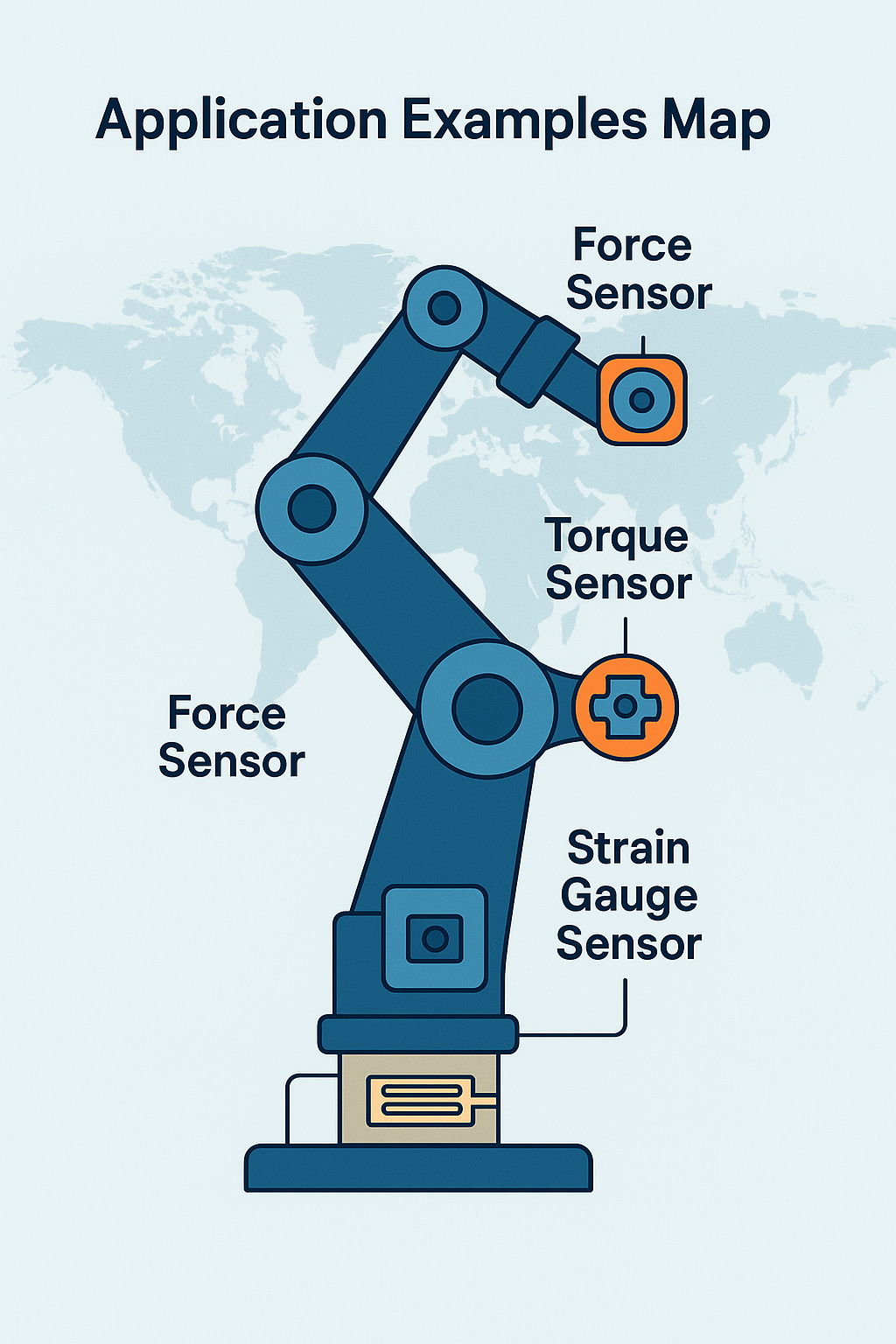 Application Examples Map

Force Sensor

Torque Sensor

Force Sensor

Strain Gauge Sensor