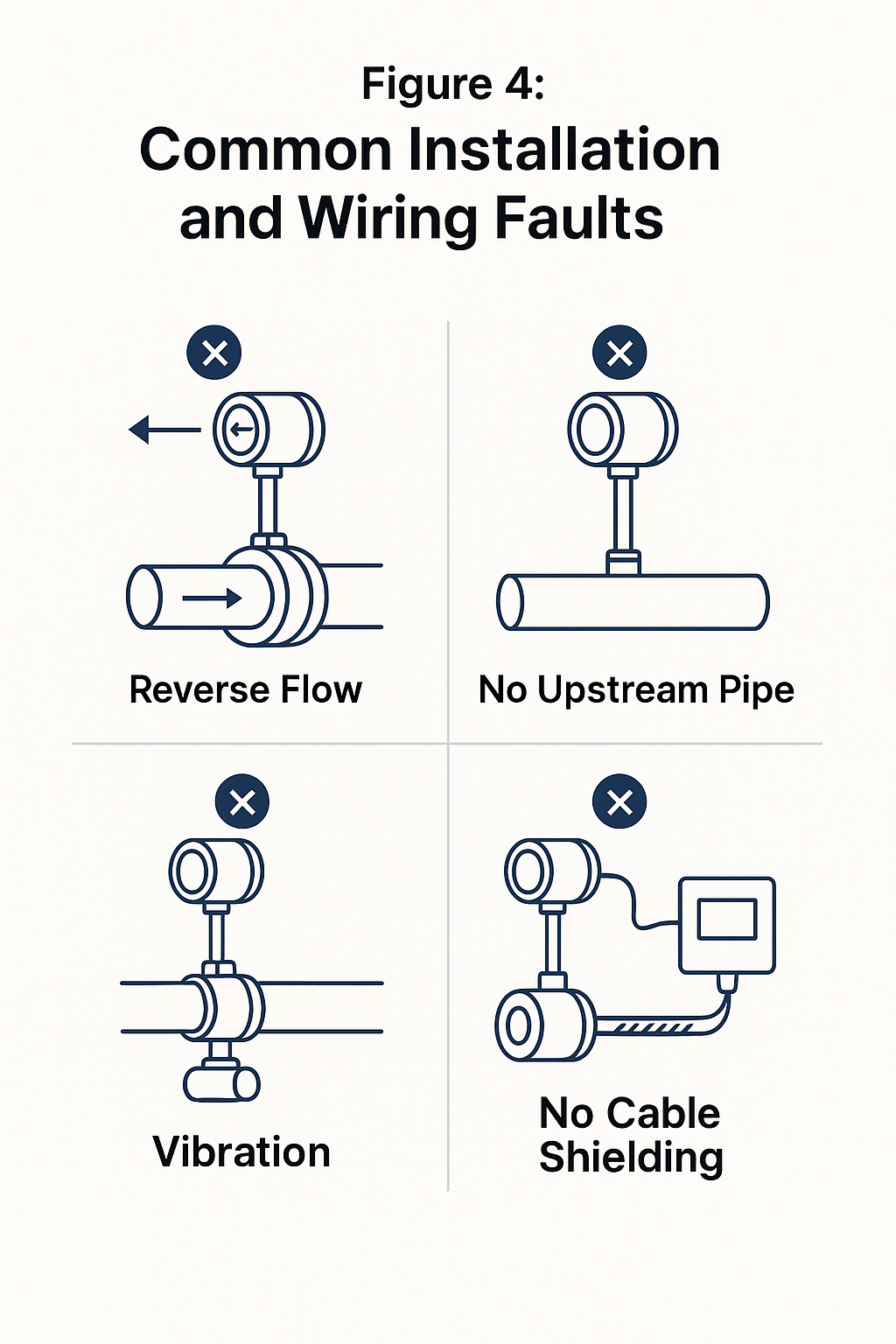 Figure 4:
Common Installation and Wiring Faults

Reverse Flow

No Upstream Pipe

Vibration

No Cable Shielding