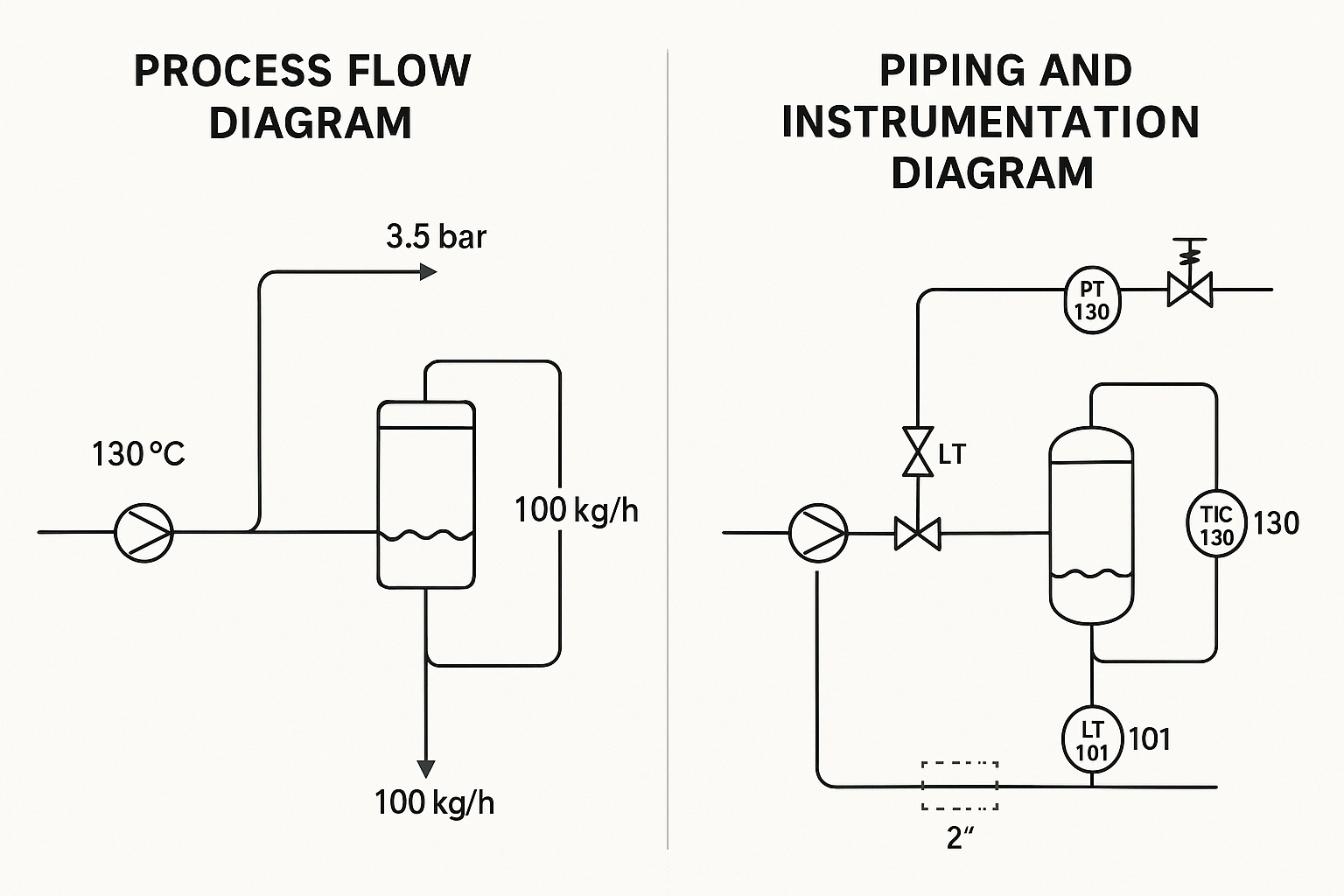 PROCESS FLOW DIAGRAM

3.5 bar

130 °C

100 kg/h

100 kg/h

PIPING AND INSTRUMENTATION DIAGRAM

PT 130

LT

TIC 130 130

LT 101 101

2″